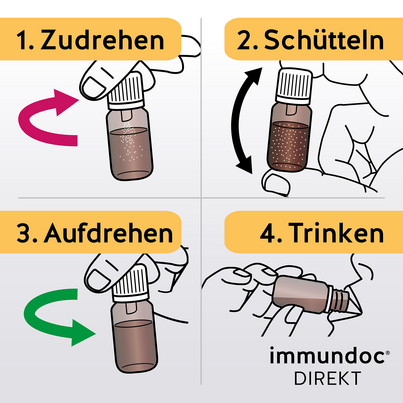 1. Zudrehen

2. Schütteln

3. Aufdrehen

4. Trinken

immundoc®
DIREKT