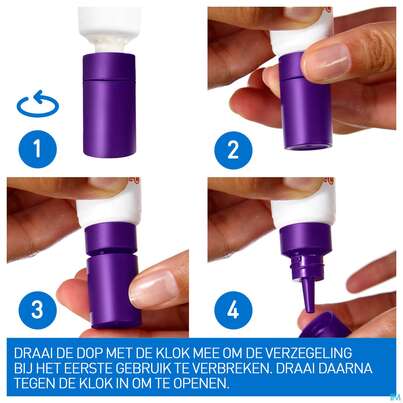 1

2

3

4

DRAAI DE DOP MET DE KLOK MEE OM DE VERZEGELING BIJ HET EERSTE GEBRUIK TE VERBREKEN. DRAAI DAARNA TEGEN DE KLOK IN OM TE OPENEN.